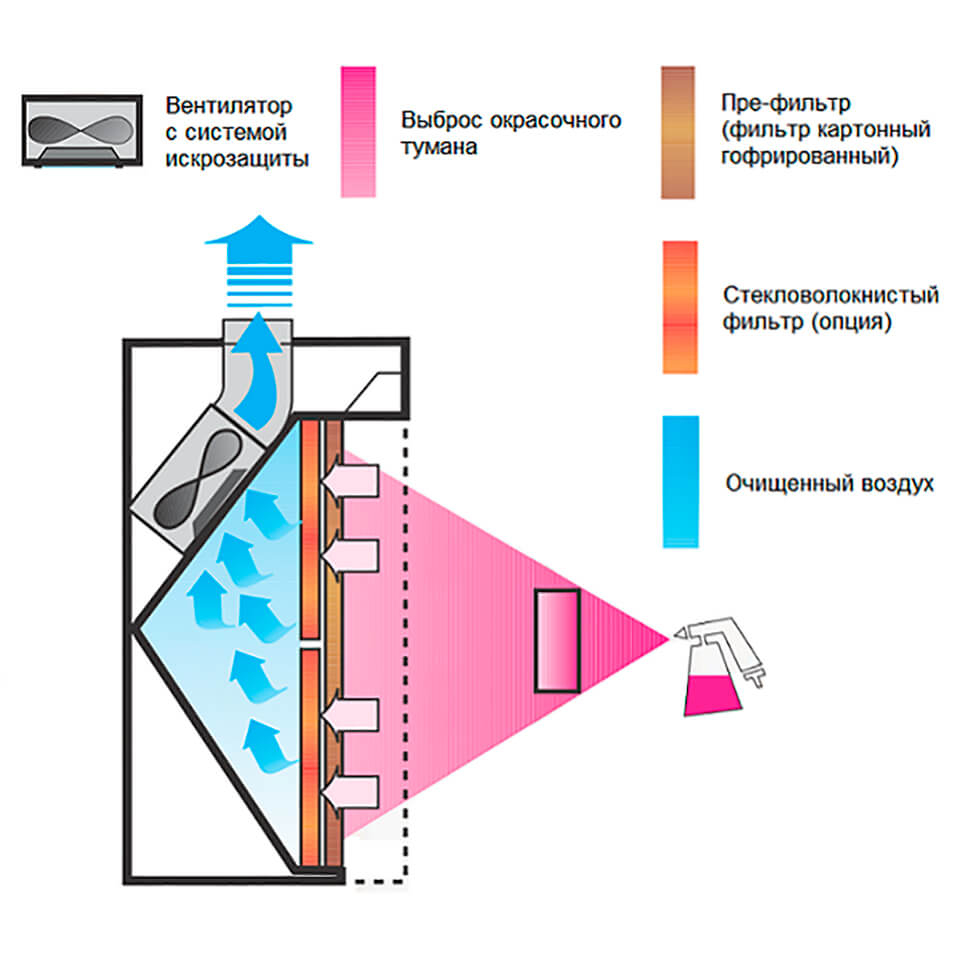 Вентилятор с системой искрозащиты

Выброс окрасочного тумана

Пре-фильтр (фильтр картонный гофрированный)

Стекловолокнистый фильтр (опция)

Очищенный воздух